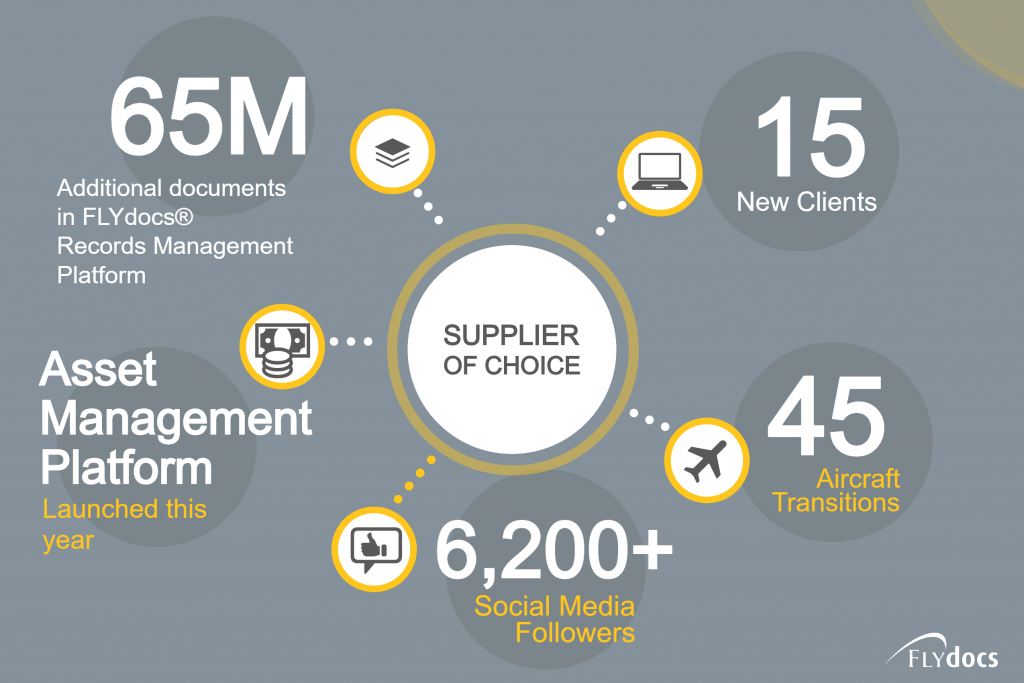 65M
Additional documents in FLYdocs® Records Management Platform

15
New Clients

SUPPLIER OF CHOICE

Asset Management Platform
Launched this year

45
Aircraft Transitions

6,200+
Social Media Followers

FLYdocs